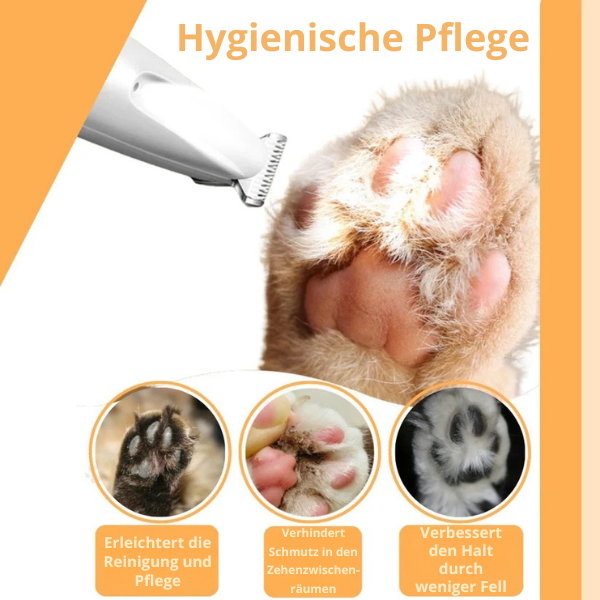 Hygienische Pflege

Erleichtert die Reinigung und Pflege

Verhindert Schmutz in den Zehenzwischenräumen

Verbessert den Halt durch weniger Fell