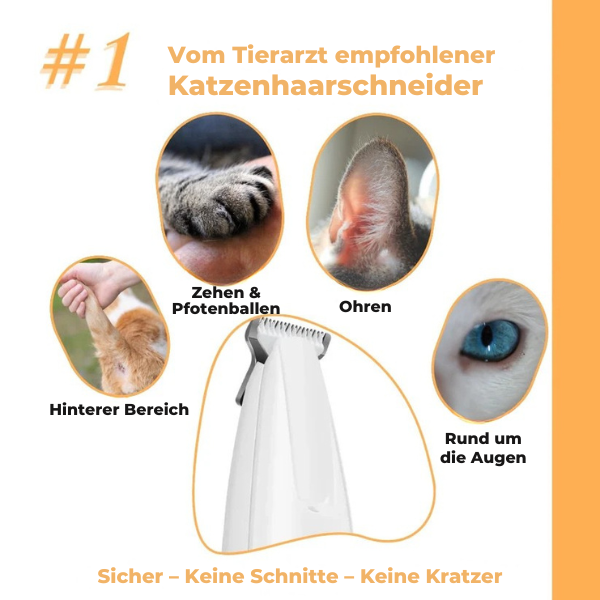 #1 Vom Tierarzt empfohlener Katzenhaarschneider

Zehen & Pfotenballen

Ohren

Hinterer Bereich

Rund um die Augen

Sicher – Keine Schnitte – Keine Kratzer